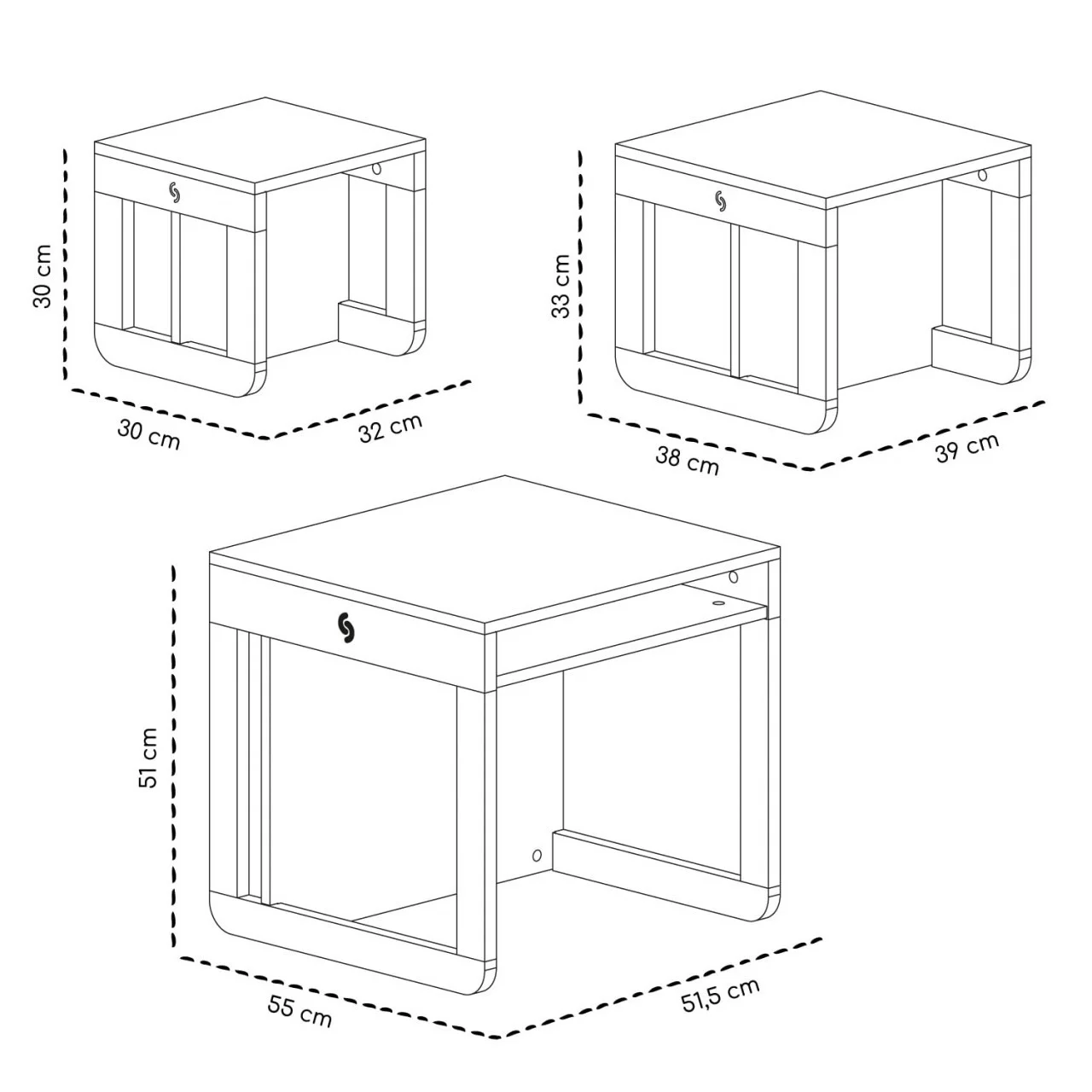 30 cm
30 cm
32 cm
33 cm
38 cm
39 cm
51 cm
55 cm
51,5 cm