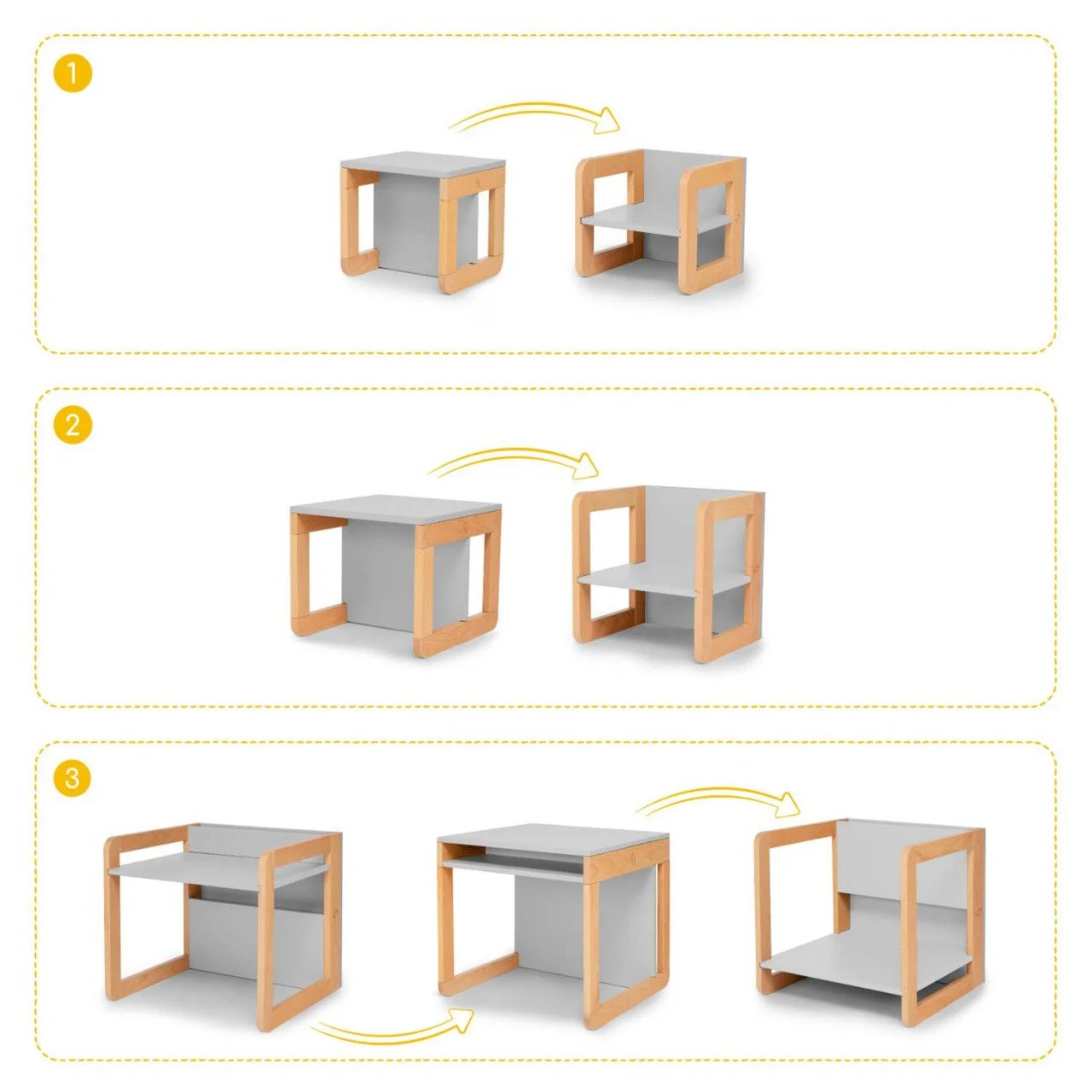 1

2

3